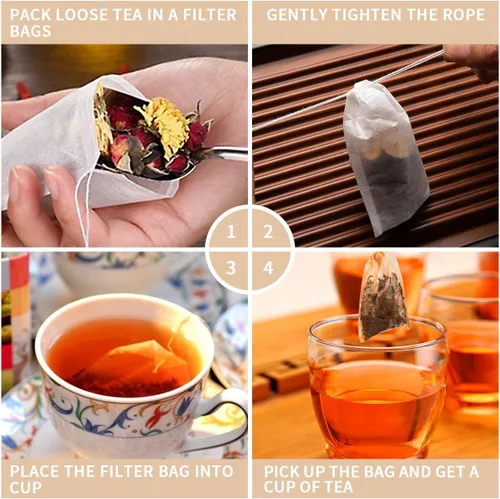 PACK LOOSE TEA IN A FILTER BAGS

GENTLY TIGHTEN THE ROPE

1

2

3

4

PLACE THE FILTER BAG INTO CUP

PICK UP THE BAG AND GET A CUP OF TEA