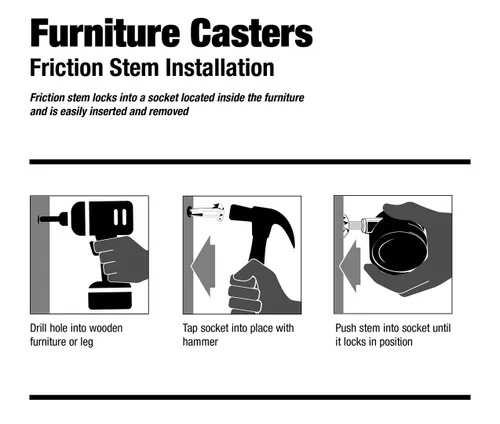 Furniture Casters
Friction Stem Installation

Friction stem locks into a socket located inside the furniture and is easily inserted and removed

Drill hole into wooden furniture or leg

Tap socket into place with hammer

Push stem into socket until it locks in position