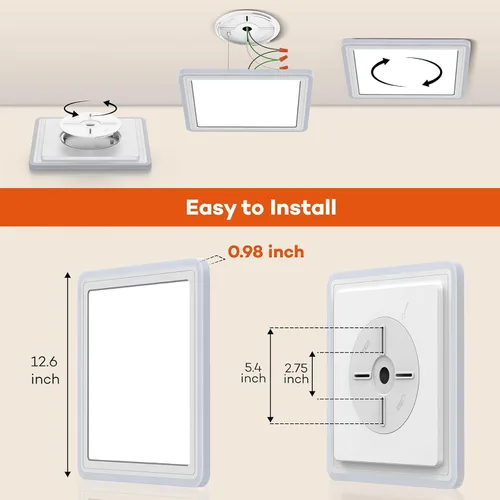 Easy to Install

0.98 inch

12.6 inch

5.4 inch

2.75 inch