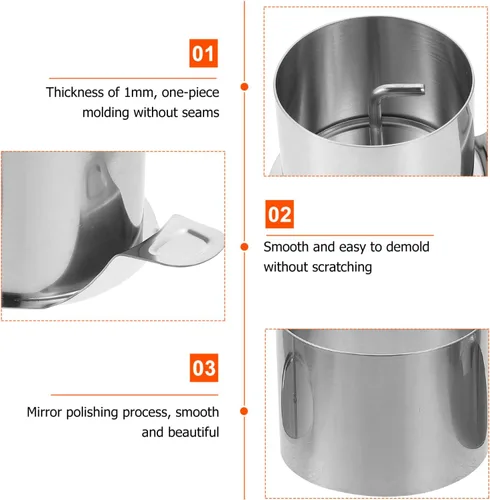 01

Thickness of 1mm, one-piece molding without seams

02

Smooth and easy to demold without scratching

03

Mirror polishing process, smooth and beautiful