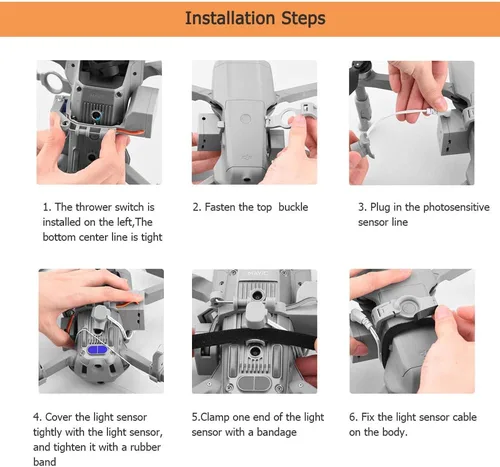 Installation Steps

MAVIC

1. The thrower switch is installed on the left,The bottom center line is tight

2. Fasten the top buckle

3. Plug in the photosensitive sensor line

MAVIC

4. Cover the light sensor tightly with the light sensor, and tighten it with a rubber band

5.Clamp one end of the light sensor with a bandage

6. Fix the light sensor cable on the body.