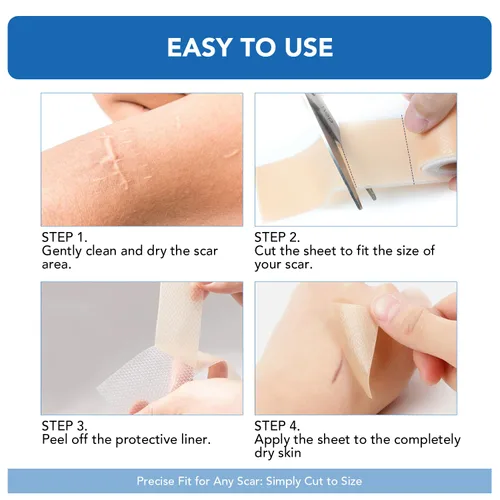 EASY TO USE

STEP 1.
Gently clean and dry the scar area.

STEP 2.
Cut the sheet to fit the size of your scar.

STEP 3.
Peel off the protective liner.

STEP 4.
Apply the sheet to the completely dry skin

Precise Fit for Any Scar: Simply Cut to Size