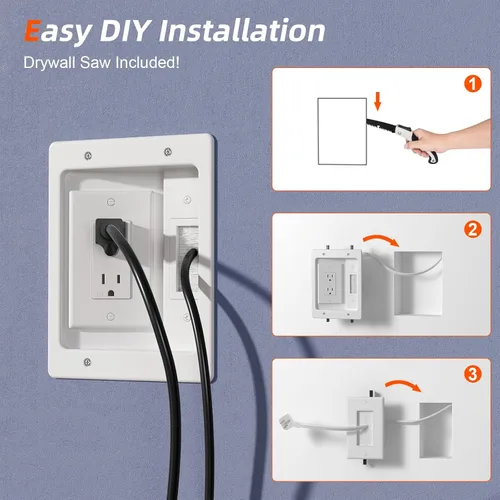 Easy DIY Installation
Drywall Saw Included!

1

2

3