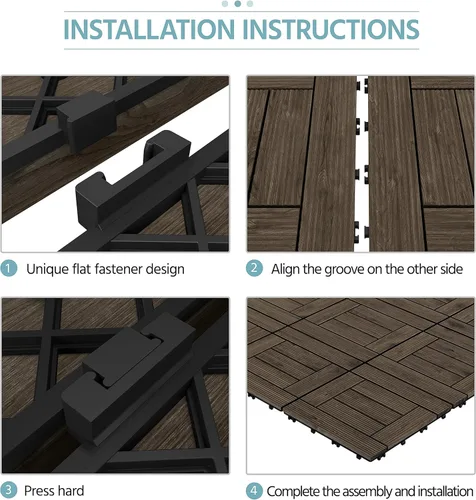 INSTALLATION INSTRUCTIONS

1 Unique flat fastener design

2 Align the groove on the other side

3 Press hard

4 Complete the assembly and installation