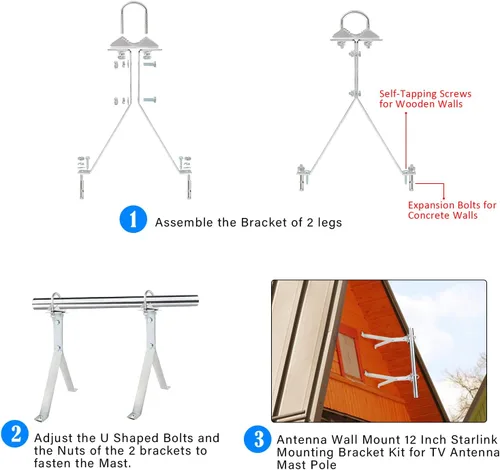 Self-Tapping Screws for Wooden Walls

Expansion Bolts for Concrete Walls

1 Assemble the Bracket of 2 legs

2 Adjust the U Shaped Bolts and the Nuts of the 2 brackets to fasten the Mast.

3 Antenna Wall Mount 12 Inch Starlink Mounting Bracket Kit for TV Antenna Mast Pole