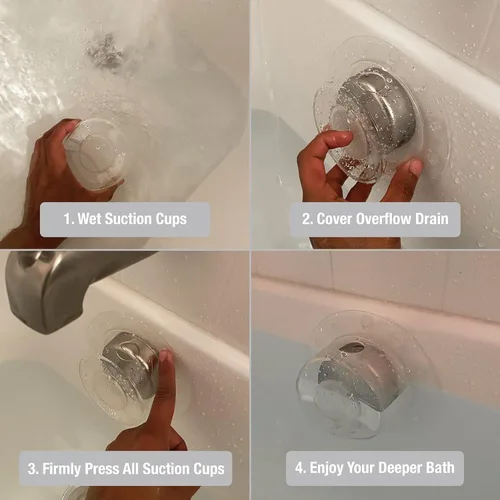 1. Wet Suction Cups

2. Cover Overflow Drain

3. Firmly Press All Suction Cups

4. Enjoy Your Deeper Bath