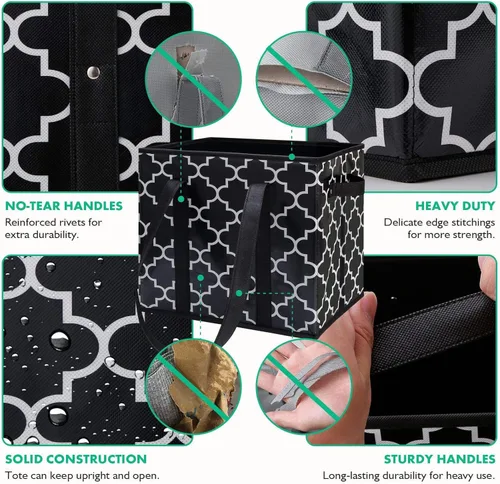 NO-TEAR HANDLES
Reinforced rivets for extra durability.

HEAVY DUTY
Delicate edge stitchings for more strength.

SOLID CONSTRUCTION
Tote can keep upright and open.

STURDY HANDLES
Long-lasting durability for heavy use.