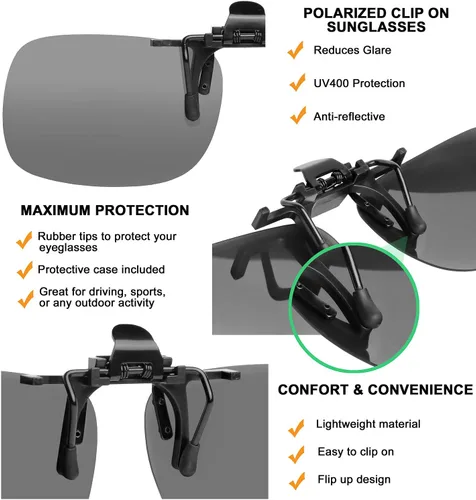 POLARIZED CLIP ON SUNGLASSES

Reduces Glare

UV400 Protection

Anti-reflective

MAXIMUM PROTECTION

Rubber tips to protect your eyeglasses

Protective case included

Great for driving, sports, or any outdoor activity

CONFORT & CONVENIENCE

Lightweight material

Easy to clip on

Flip up design