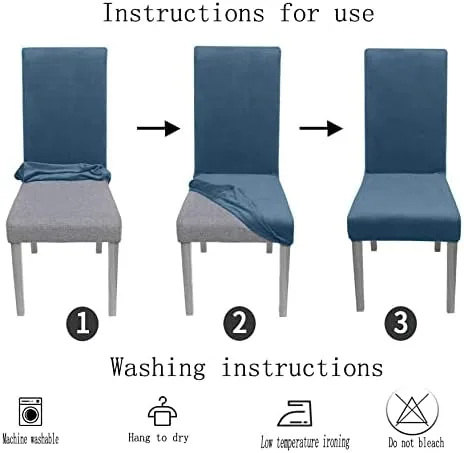 Instructions for use

1

2

3

Washing instructions

Machine washable

Hang to dry

Low temperature ironing

Do not bleach