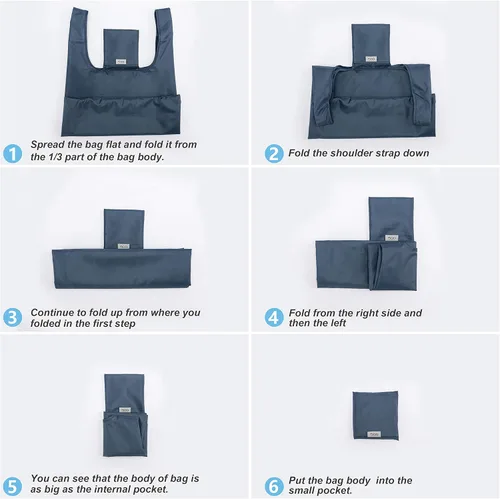 1 Spread the bag flat and fold it from the 1/3 part of the bag body.

2 Fold the shoulder strap down

3 Continue to fold up from where you folded in the first step

4 Fold from the right side and then the left

5 You can see that the body of bag is as big as the internal pocket.

6 Put the bag body into the small pocket.