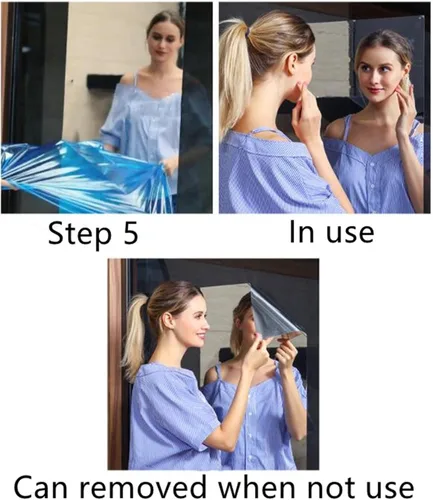 Step 5

In use

Can removed when not use