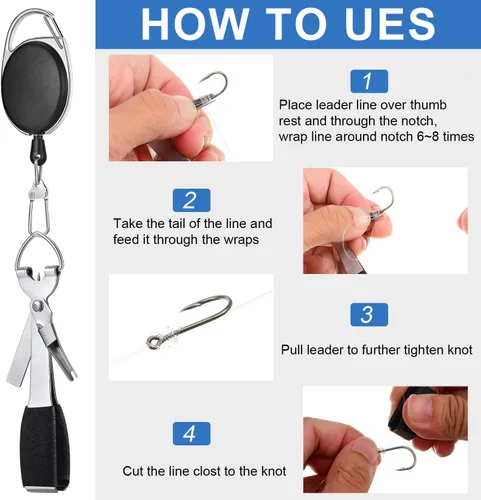 HOW TO UES

1

Place leader line over thumb rest and through the notch, wrap line around notch 6~8 times

2

Take the tail of the line and feed it through the wraps

3

Pull leader to further tighten knot

4

Cut the line clost to the knot