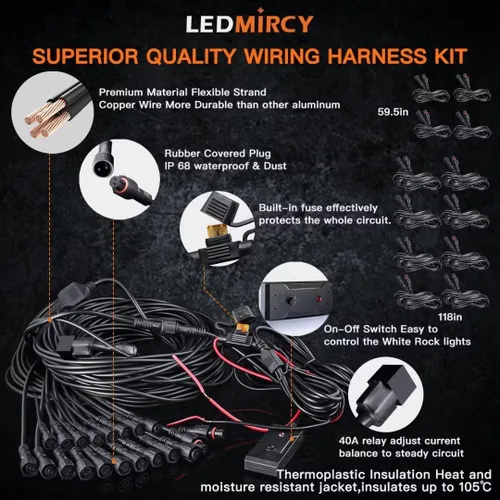 LEDMIRCY

SUPERIOR QUALITY WIRING HARNESS KIT

Premium Material Flexible Strand Copper Wire More Durable than other aluminum

59.5in

Rubber Covered Plug IP 68 waterproof & Dust

Built-in fuse effectively protects the whole circuit.

118in

On-Off Switch Easy to control the White Rock lights

40A relay adjust current balance to steady circuit

Thermoplastic Insulation Heat and moisture resistant jacket,insulates up to 105℃