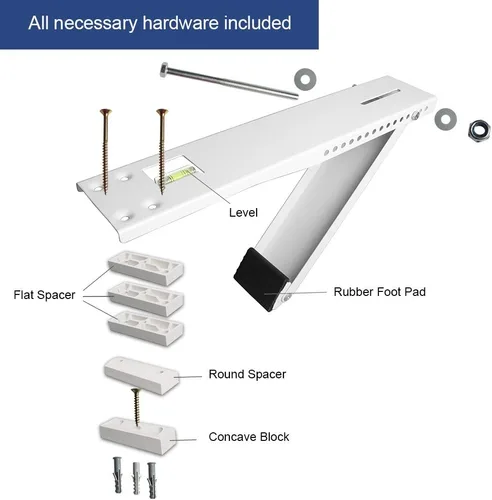 All necessary hardware included

Level

Flat Spacer

Rubber Foot Pad

Round Spacer

Concave Block