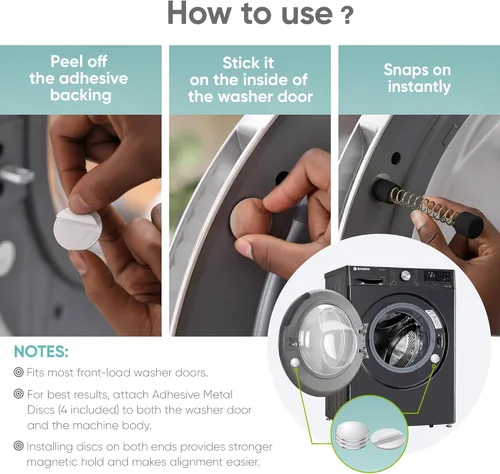 How to use ?

Peel off the adhesive backing

Stick it on the inside of the washer door

Snaps on instantly

NOTES:

Fits most front-load washer doors.

For best results, attach Adhesive Metal Discs (4 included) to both the washer door and the machine body.

Installing discs on both ends provides stronger magnetic hold and makes alignment easier.