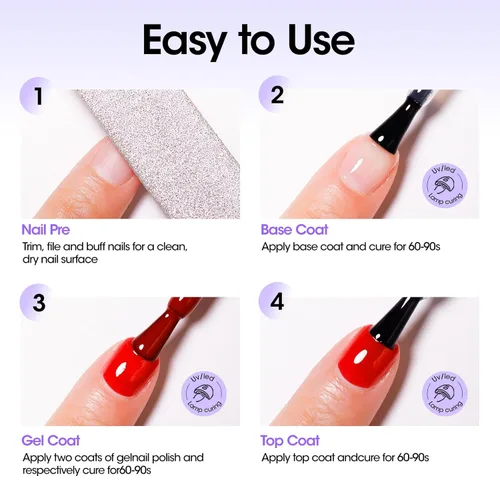 Easy to Use

1

Nail Pre

Trim, file and buff nails for a clean, dry nail surface

2

Uv/led Lamp curing

Base Coat

Apply base coat and cure for 60-90s

3

Uv/led Lamp curing

Gel Coat

Apply two coats of gelnail polish and respectively cure for60-90s

4

Uv/led Lamp curing

Top Coat

Apply top coat andcure for 60-90s