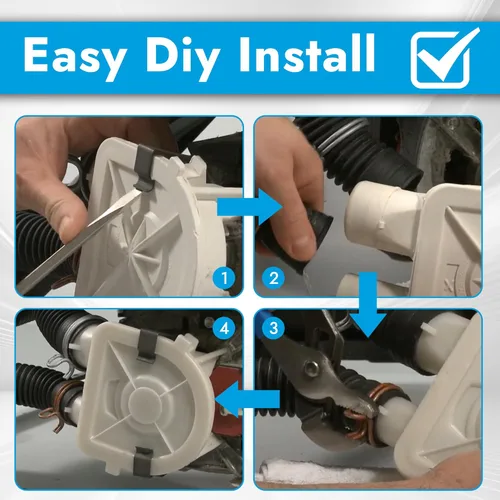 Easy Diy Install

1

2

4

3