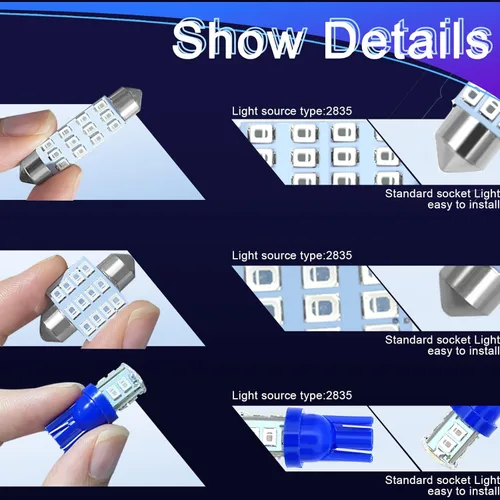 Show Details

Light source type:2835

Standard socket Light easy to install

Light source type:2835

Standard socket Light easy to install

Light source type:2835

Standard socket Light easy to install