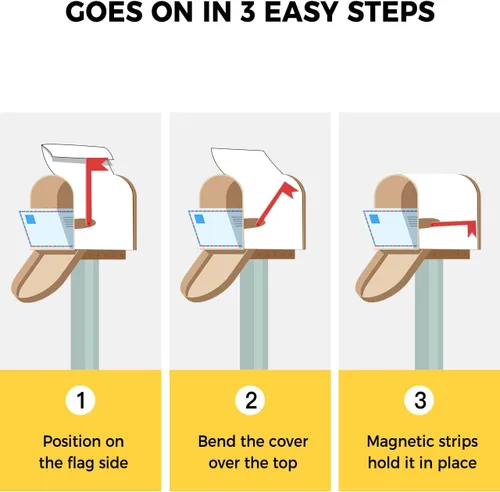 GOES ON IN 3 EASY STEPS

1

Position on the flag side

2

Bend the cover over the top

3

Magnetic strips hold it in place