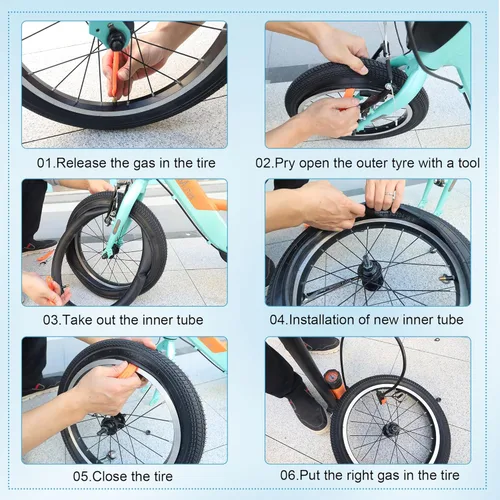 01.Release the gas in the tire

02.Pry open the outer tyre with a tool

03.Take out the inner tube

04.Installation of new inner tube

05.Close the tire

06.Put the right gas in the tire