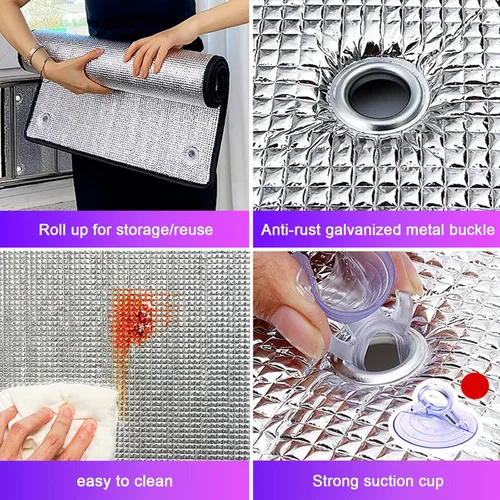 Roll up for storage/reuse

Anti-rust galvanized metal buckle

easy to clean

Strong suction cup