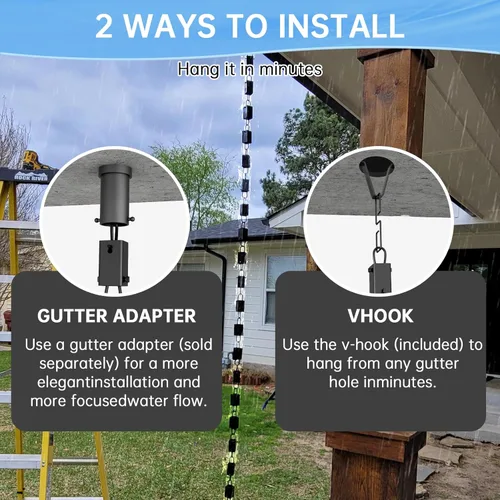 2 WAYS TO INSTALL

Hang it in minutes

ROCK RIVER

GUTTER ADAPTER

Use a gutter adapter (sold separately) for a more elegantinstallation and more focusedwater flow.

VHOOK

Use the v-hook (included) to hang from any gutter hole inminutes.