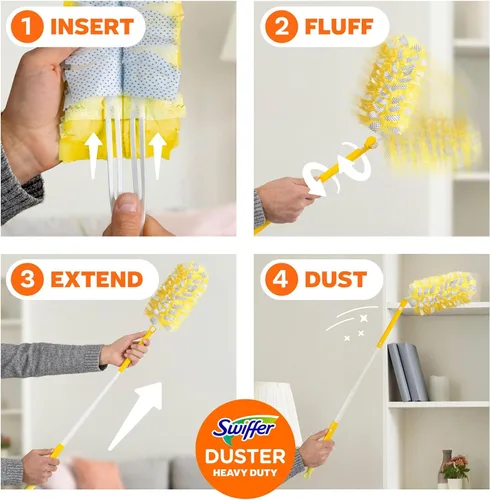 1 INSERT

2 FLUFF

3 EXTEND

4 DUST

Swiffer
DUSTER
HEAVY DUTY