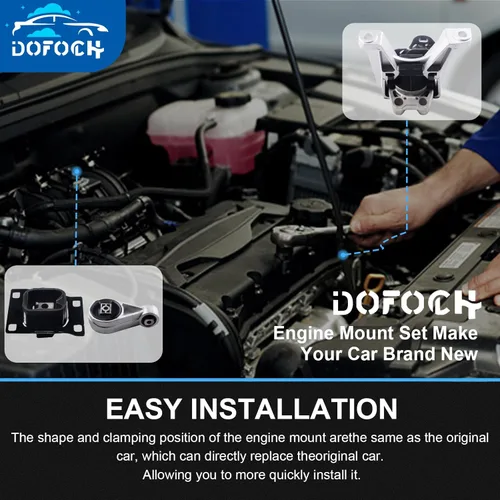 DOFOCH

DOFOCH
Engine Mount Set Make Your Car Brand New

EASY INSTALLATION
The shape and clamping position of the engine mount arethe same as the original car, which can directly replace theoriginal car.
Allowing you to more quickly install it.