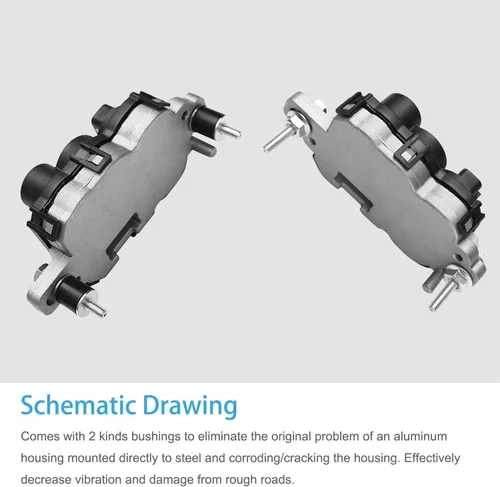 Schematic Drawing

Comes with 2 kinds bushings to eliminate the original problem of an aluminum housing mounted directly to steel and corroding/cracking the housing. Effectively decrease vibration and damage from rough roads.