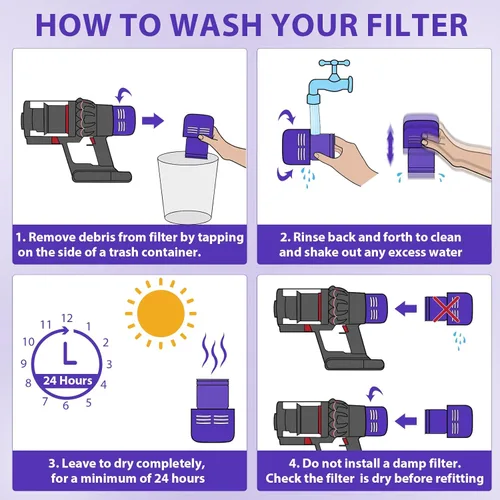 HOW TO WASH YOUR FILTER

1. Remove debris from filter by tapping on the side of a trash container.

2. Rinse back and forth to clean and shake out any excess water

12 1 2 3 4 5 6 7 8 9 10 11

24 Hours

3. Leave to dry completely, for a minimum of 24 hours

4. Do not install a damp filter. Check the filter is dry before refitting