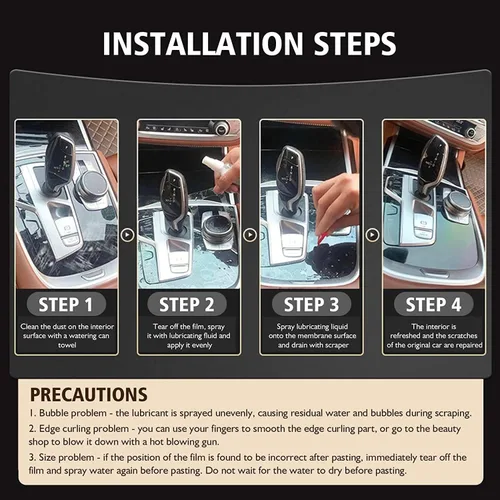 INSTALLATION STEPS

STEP 1
Clean the dust on the interior surface with a watering can towel

STEP 2
Tear off the film, spray it with lubricating fluid and apply it evenly

STEP 3
Spray lubricating liquid onto the membrane surface and drain with scraper

STEP 4
The interior is refreshed and the scratches of the original car are repaired

PRECAUTIONS
1. Bubble problem - the lubricant is sprayed unevenly, causing residual water and bubbles during scraping.
2. Edge curling problem - you can use your fingers to smooth the edge curling part, or go to the beauty shop to blow it down with a hot blowing gun.
3. Size problem - if the position of the film is found to be incorrect after pasting, immediately tear off the film and spray water again before pasting. Do not wait for the water to dry before pasting.