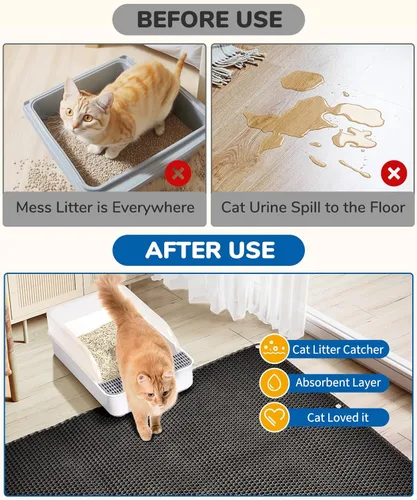 BEFORE USE

Mess Litter is Everywhere

Cat Urine Spill to the Floor

AFTER USE

Cat Litter Catcher

Absorbent Layer

Cat Loved it