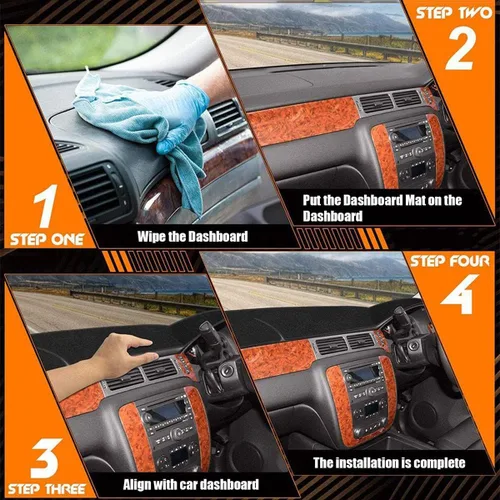 1
STEP ONE
Wipe the Dashboard

STEP TWO
2
Put the Dashboard Mat on the Dashboard

3
STEP THREE
Align with car dashboard

STEP FOUR
4
The installation is complete