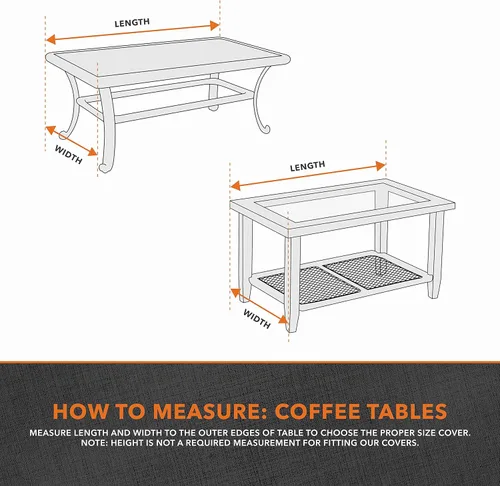 LENGTH

WIDTH

LENGTH

WIDTH

HOW TO MEASURE: COFFEE TABLES

MEASURE LENGTH AND WIDTH TO THE OUTER EDGES OF TABLE TO CHOOSE THE PROPER SIZE COVER. NOTE: HEIGHT IS NOT A REQUIRED MEASUREMENT FOR FITTING OUR COVERS.