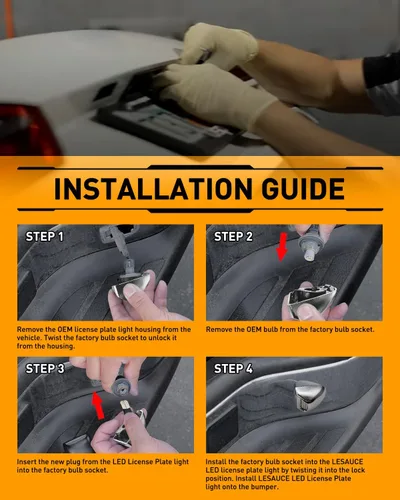 INSTALLATION GUIDE

STEP 1

Remove the OEM license plate light housing from the vehicle. Twist the factory bulb socket to unlock it from the housing.

STEP 2

Remove the OEM bulb from the factory bulb socket.

STEP 3

Insert the new plug from the LED License Plate light into the factory bulb socket.

STEP 4

Install the factory bulb socket into the LESAUCE LED license plate light by twisting it into the lock position. Install LESAUCE LED License Plate light onto the bumper.