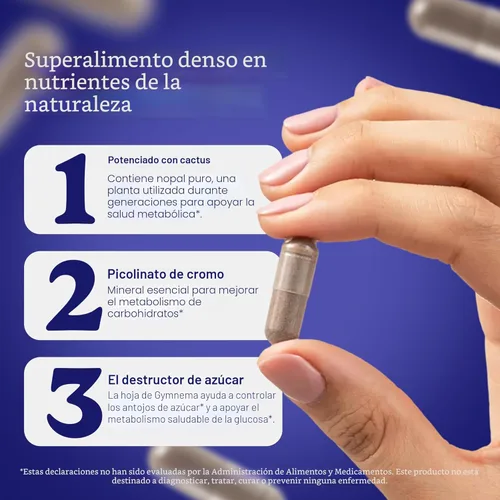 Superalimento denso en nutrientes de la naturaleza

1

Potenciado con cactus

Contiene nopal puro, una planta utilizada durante generaciones para apoyar la salud metabólica*.

2

Picolinato de cromo

Mineral esencial para mejorar el metabolismo de carbohidratos*

3

El destructor de azúcar

La hoja de Gymnema ayuda a controlar los antojos de azúcar* y a apoyar el metabolismo saludable de la glucosa*.

*Estas declaraciones no han sido evaluadas por la Administración de Alimentos y Medicamentos. Este producto no está destinado a diagnosticar, tratar, curar o prevenir ninguna enfermedad.