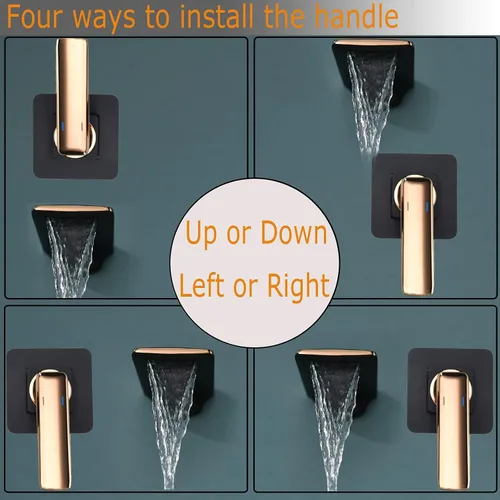 Four ways to install the handle

Up or Down
Left or Right