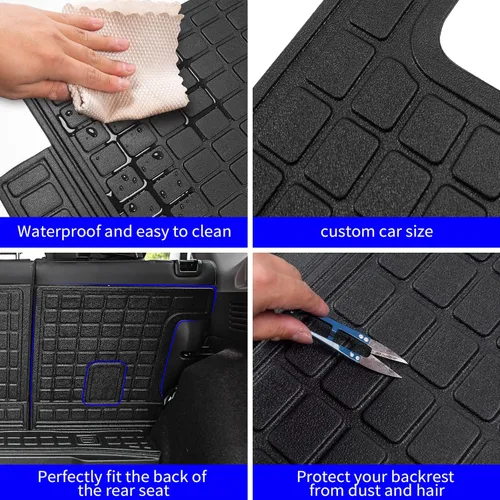 Waterproof and easy to clean

custom car size

Perfectly fit the back of the rear seat

Protect your backrest from dust and hair