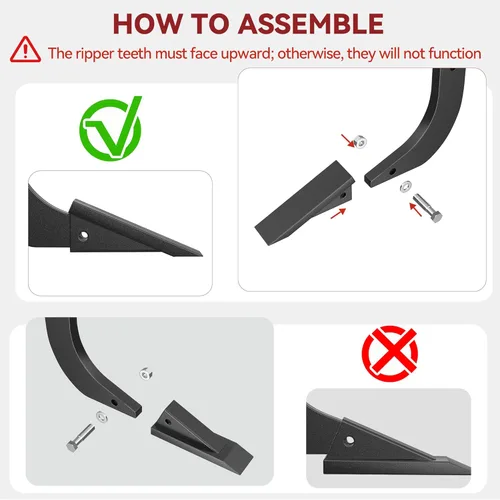 HOW TO ASSEMBLE

The ripper teeth must face upward; otherwise, they will not function