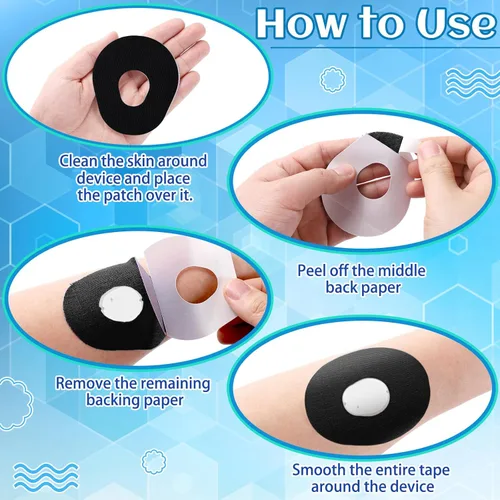 How to Use

Clean the skin around device and place the patch over it.

Peel off the middle back paper

Remove the remaining backing paper

Smooth the entire tape around the device