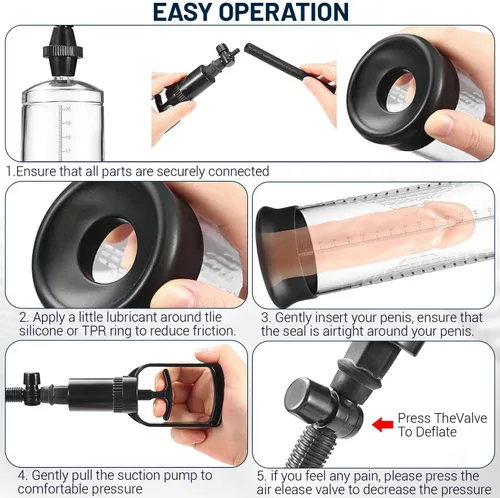 EASY OPERATION

20
19
18
17

1.Ensure that all parts are securely connected

2. Apply a little lubricant around tlie silicone or TPR ring to reduce friction.

3. Gently insert your penis, ensure that the seal is airtight around your penis.

Press TheValve To Deflate

4. Gently pull the suction pump to comfortable pressure

5. if you feel any pain, please press the air elease valve to decrease the pressure