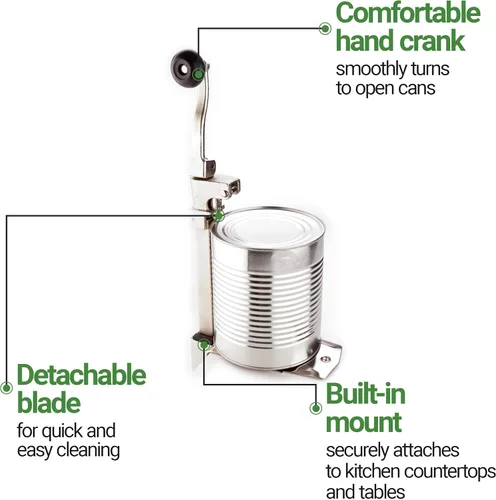 Comfortable hand crank
smoothly turns to open cans

Detachable blade
for quick and easy cleaning

Built-in mount
securely attaches to kitchen countertops and tables