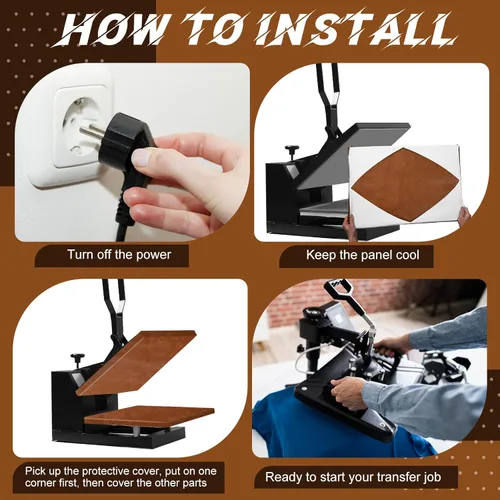 HOW TO INSTALL

Turn off the power

Keep the panel cool

Pick up the protective cover, put on one corner first, then cover the other parts

Ready to start your transfer job