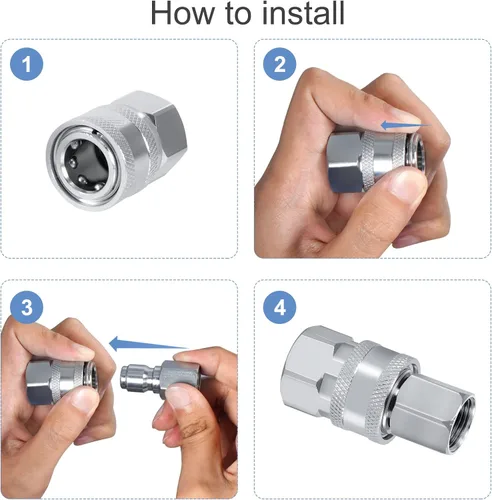 How to install

1

2

3

4