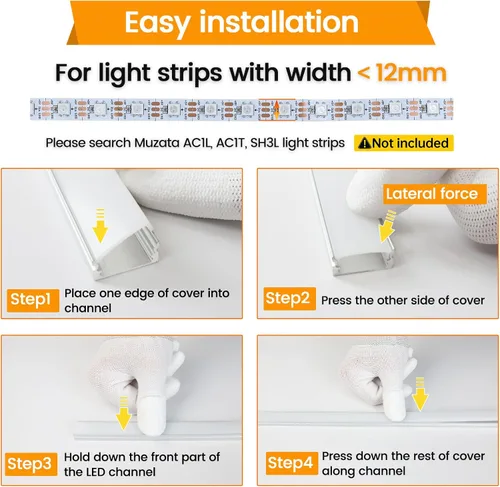 Easy installation

For light strips with width < 12mm

Please search Muzata AC1L, AC1T, SH3L light strips Not included

Step1 Place one edge of cover into channel

Lateral force

Step2 Press the other side of cover

Step3 Hold down the front part of the LED channel

Step4 Press down the rest of cover along channel