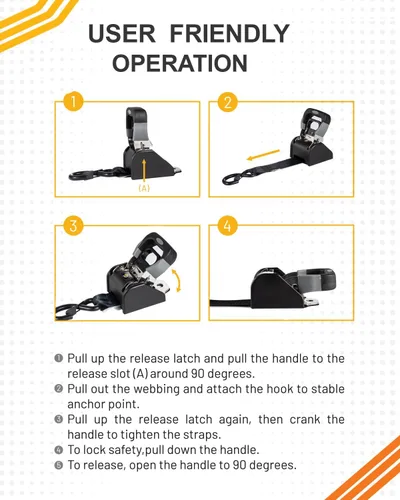 USER FRIENDLY OPERATION

1

(A)

2

3

4

❶ Pull up the release latch and pull the handle to the release slot (A) around 90 degrees.
❷ Pull out the webbing and attach the hook to stable anchor point.
❸ Pull up the release latch again, then crank the handle to tighten the straps.
❹ To lock safety,pull down the handle.
❺ To release, open the handle to 90 degrees.