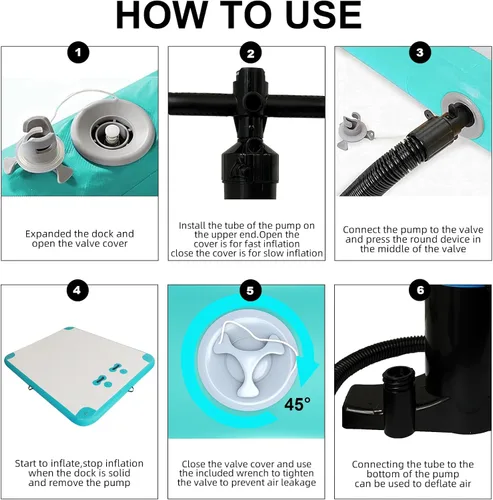 HOW TO USE

1

Expanded the dock and open the valve cover

2

Install the tube of the pump on the upper end.Open the cover is for fast inflation close the cover is for slow inflation

3

Connect the pump to the valve and press the round device in the middle of the valve

4

Start to inflate,stop inflation when the dock is solid and remove the pump

5

45°

Close the valve cover and use the included wrench to tighten the valve to prevent air leakage

6

Connecting the tube to the bottom of the pump can be used to deflate air