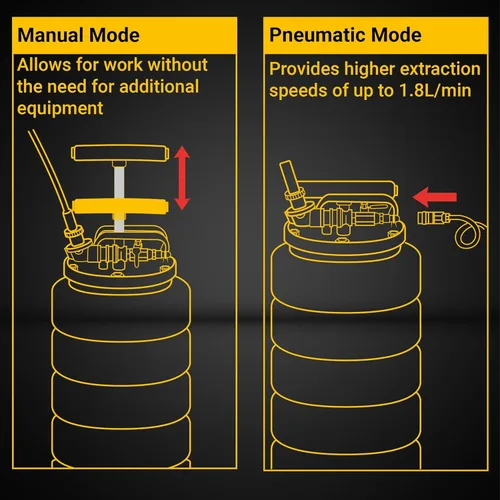 Manual Mode

Allows for work without the need for additional equipment

Pneumatic Mode

Provides higher extraction speeds of up to 1.8L/min