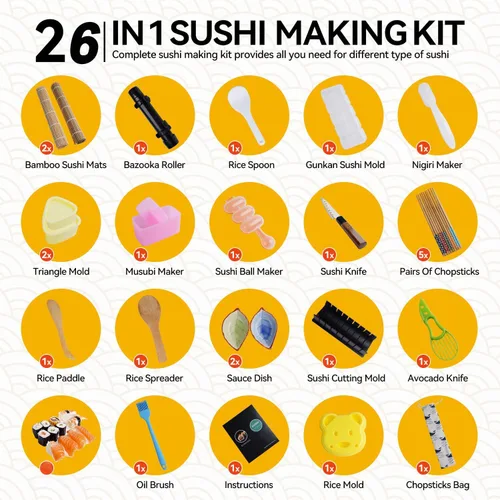 26 IN 1 SUSHI MAKING KIT
Complete sushi making kit provides all you need for different type of sushi

2x
Bamboo Sushi Mats

1x
Bazooka Roller

1x
Rice Spoon

1x
Gunkan Sushi Mold

1x
Nigiri Maker

2x
Triangle Mold

1x
Musubi Maker

1x
Sushi Ball Maker

1x
Sushi Knife

5x
Pairs Of Chopsticks

1x
Rice Paddle

1x
Rice Spreader

2x
Sauce Dish

1x
Sushi Cutting Mold

1x
Avocado Knife

1x
Oil Brush

1x
Instructions

1x
Rice Mold

1x
Chopsticks Bag