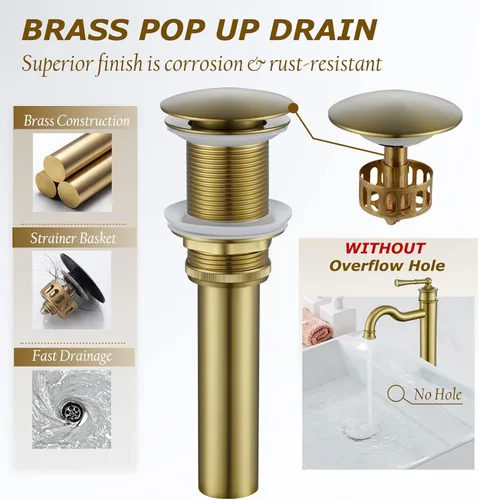 BRASS POP UP DRAIN

Superior finish is corrosion & rust-resistant

Brass Construction

Strainer Basket

Fast Drainage

WITHOUT
Overflow Hole

No Hole